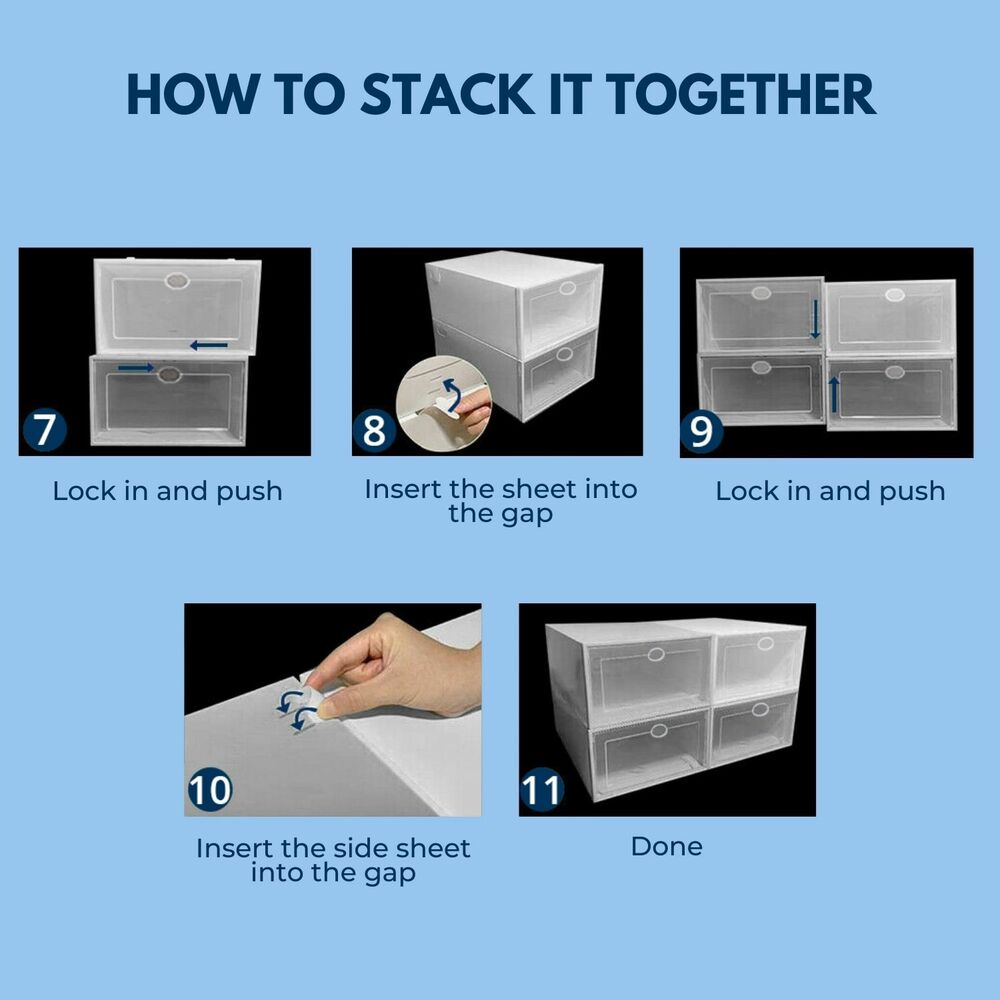 HOW TO STACK IT TOGETHER

7
Lock in and push

8
Insert the sheet into the gap

9
Lock in and push

10
Insert the side sheet into the gap

11
Done