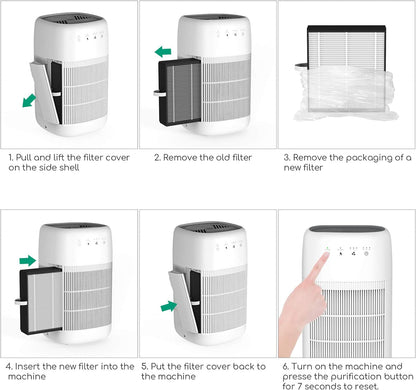 1. Pull and lift the filter cover on the side shell

2. Remove the old filter

3. Remove the packaging of a new filter

4. Insert the new filter into the machine

5. Put the filter cover back to the machine

6. Turn on the machine and presse the purification button for 7 seconds to reset.