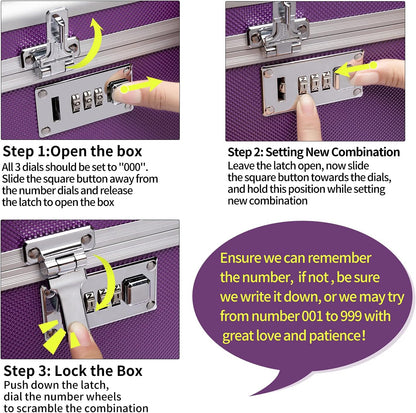 Step 1:Open the box
All 3 dials should be set to "000". Slide the square button away from the number dials and release the latch to open the box

Step 2: Setting New Combination
Leave the latch open, now slide the square button towards the dials, and hold this position while setting new combination

Step 3: Lock the Box
Push down the latch, dial the number wheels to scramble the combination

Ensure we can remember the number, if not , be sure we write it down, or we may try from number 001 to 999 with great love and patience!